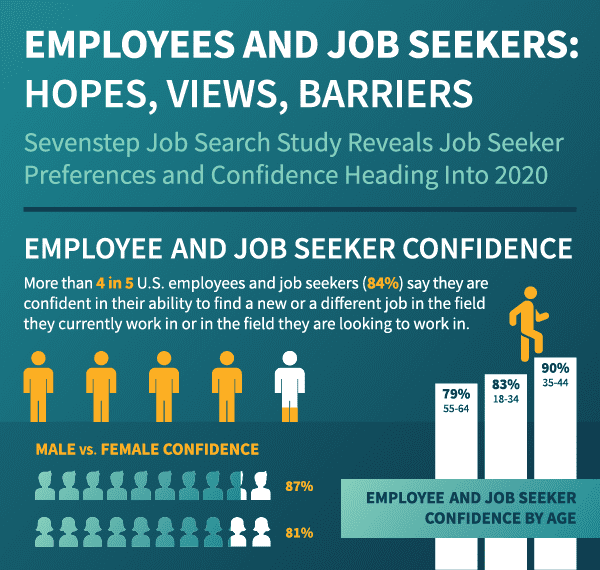 EMPLOYEES AND JOB SEEKERS: HOPES, VIEWS, BARRIERS

Sevenstep Job Search Study Reveals Job Seeker Preferences and Confidence Heading Into 2020

EMPLOYEE AND JOB SEEKER CONFIDENCE

More than 4 in 5 U.S. employees and job seekers (84%) say they are confident in their ability to find a new or a different job in the field they currently work in or in the field they are looking to work in.

79%
55-64

83%
18-34

90%
35-44

MALE vs. FEMALE CONFIDENCE

87%

81%

EMPLOYEE AND JOB SEEKER CONFIDENCE BY AGE